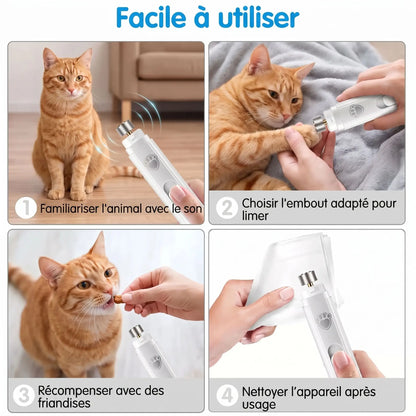 Facile à utiliser

1 Familiariser l'animal avec le son

2 Choisir l'embout adapté pour limer

3 Récompenser avec des friandises

4 Nettoyer l'appareil après usage